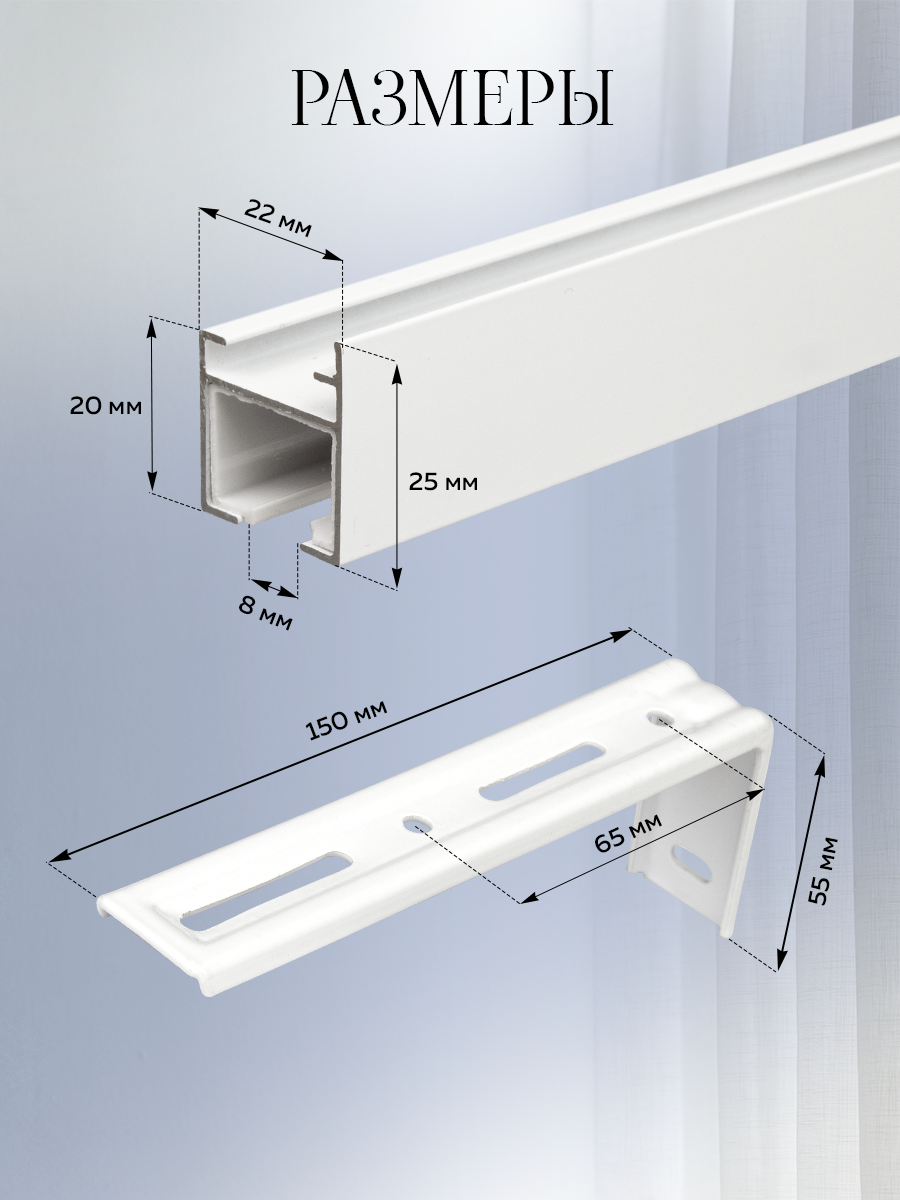 РАЗМЕРЫ

22 мм

20 мм

25 мм

8 мм

150 мм

65 мм

55 мм